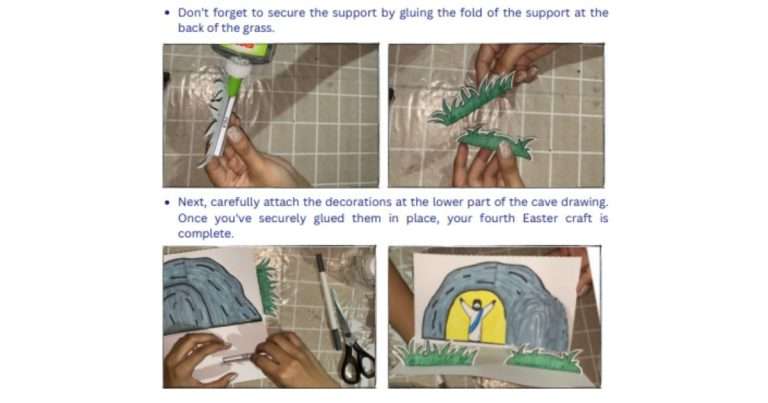 • Don't forget to secure the support by gluing the fold of the support at the back of the grass.

• Next, carefully attach the decorations at the lower part of the cave drawing. Once you've securely glued them in place, your fourth Easter craft is complete.